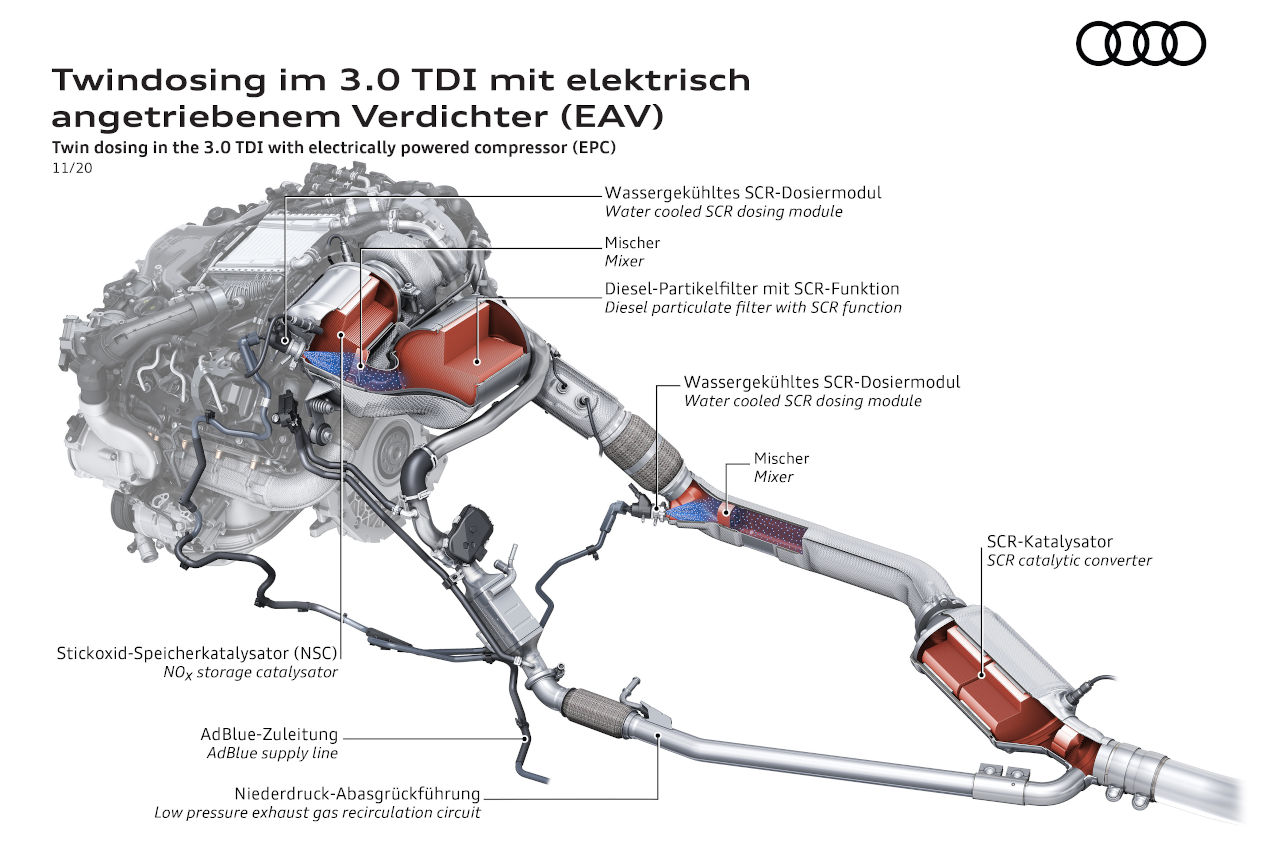 Twindosing im 3.0 TDI mit elektrisch angetriebenem Verdichter (EAV)

Twin dosing in the 3.0 TDI with electrically powered compressor (EPC)

11/20

Wassergekühltes SCR-Dosiermodul
Water cooled SCR dosing module

Mischer
Mixer

Diesel-Partikelfilter mit SCR-Funktion
Diesel particulate filter with SCR function

Wassergekühltes SCR-Dosiermodul
Water cooled SCR dosing module

Mischer
Mixer

SCR-Katalysator
SCR catalytic converter

Stickoxid-Speicherkatalysator (NSC)
$NO_X$ storage catalysator

AdBlue-Zuleitung
AdBlue supply line

Niederdruck-Abasgrückführung
Low pressure exhaust gas recirculation circuit